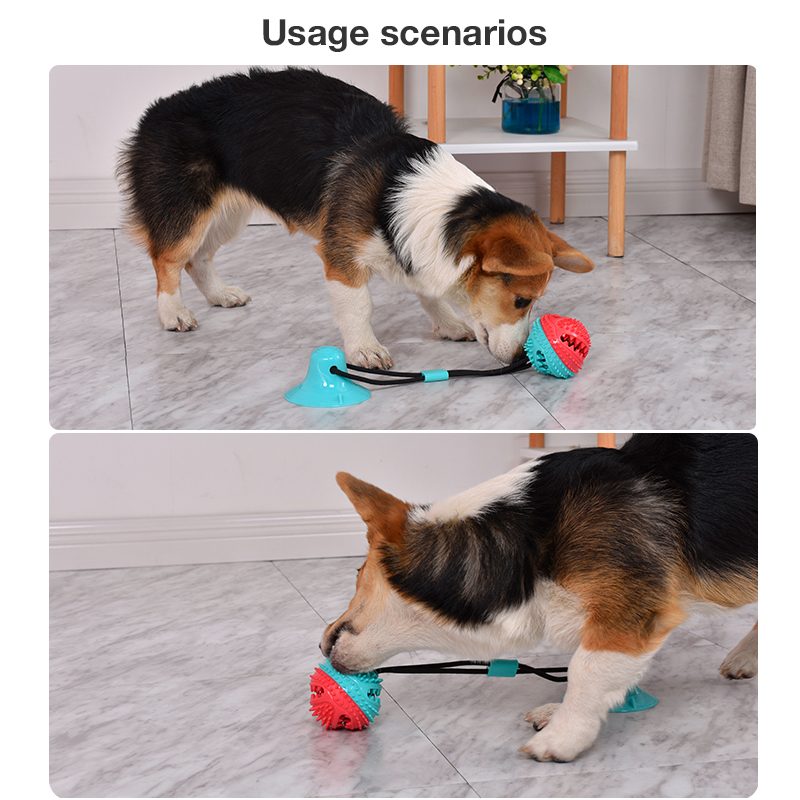 Usage scenarios