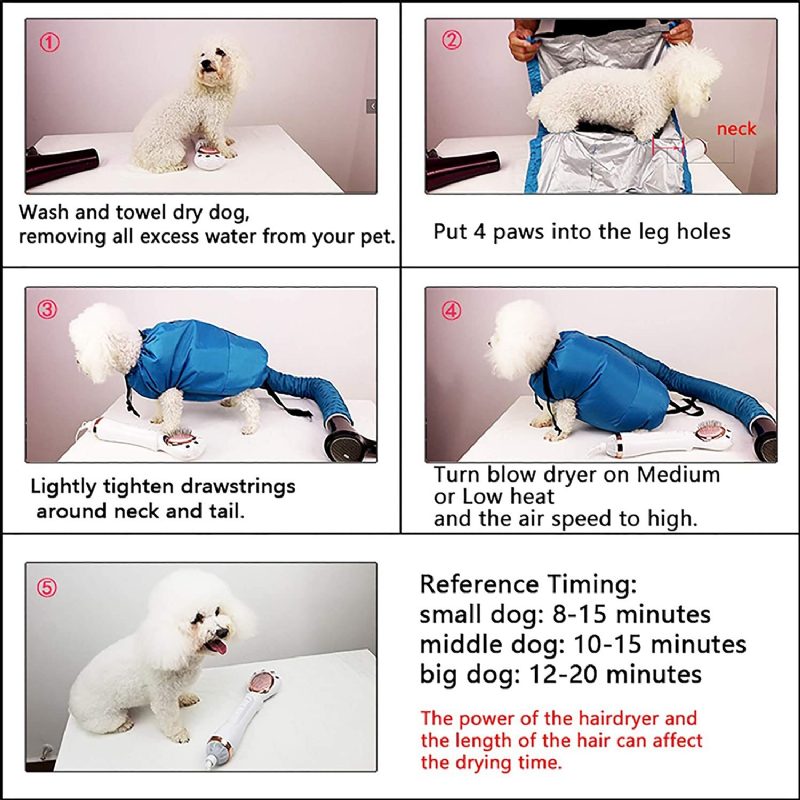 ①

Wash and towel dry dog, removing all excess water from your pet.

②

neck

Put 4 paws into the leg holes

③

Lightly tighten drawstrings around neck and tail.

④

Turn blow dryer on Medium or Low heat and the air speed to high.

⑤

Reference Timing:
small dog: 8-15 minutes
middle dog: 10-15 minutes
big dog: 12-20 minutes

The power of the hairdryer and the length of the hair can affect the drying time.