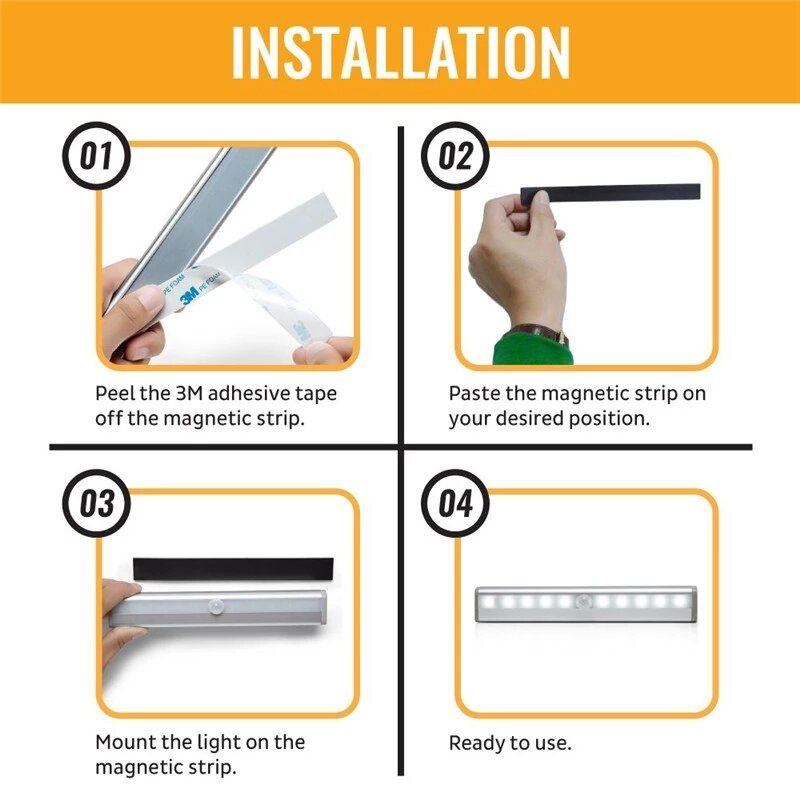 INSTALLATION

01

3M PE FOAM

Peel the 3M adhesive tape off the magnetic strip.

02

Paste the magnetic strip on your desired position.

03

Mount the light on the magnetic strip.

04

Ready to use.