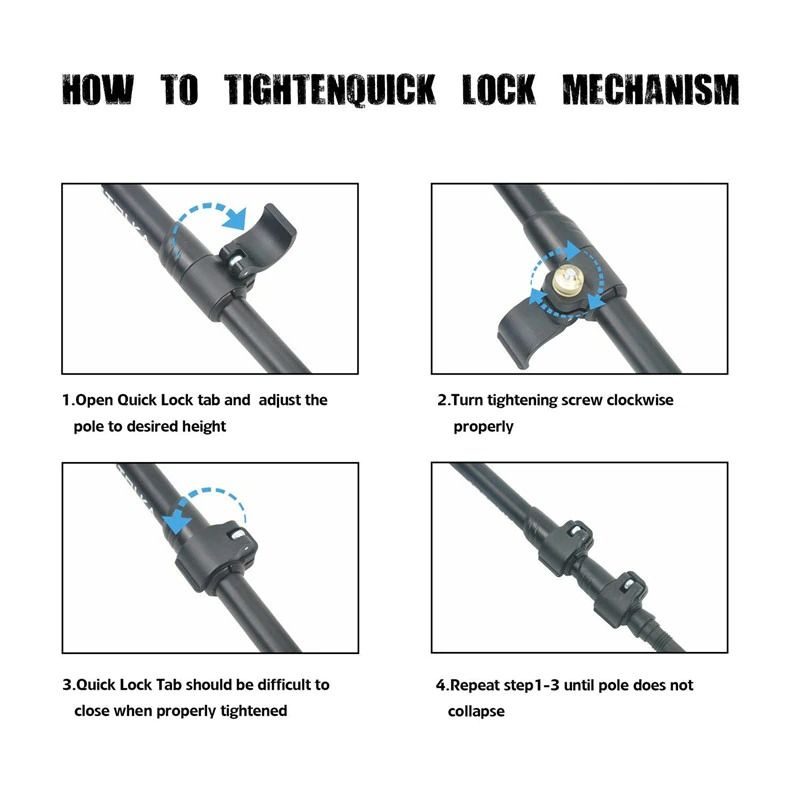 HOW TO TIGHTENQUICK LOCK MECHANISM

1.Open Quick Lock tab and adjust the pole to desired height

2.Turn tightening screw clockwise properly

3.Quick Lock Tab should be difficult to close when properly tightened

4.Repeat step1-3 until pole does not collapse