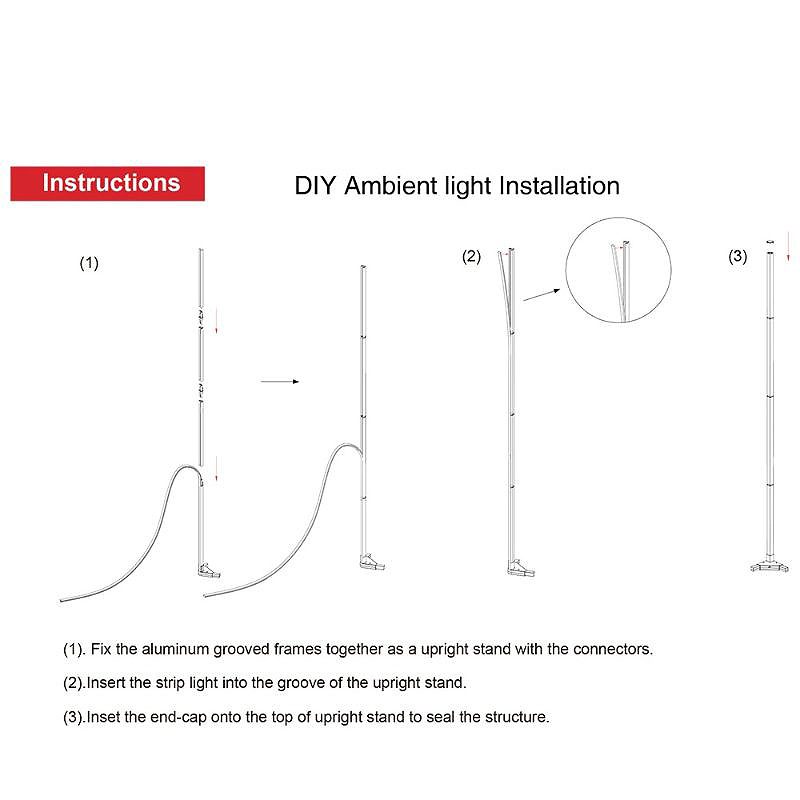 Instructions

DIY Ambient light Installation

(1)

(2)

(3)

(1). Fix the aluminum grooved frames together as a upright stand with the connectors.

(2).Insert the strip light into the groove of the upright stand.

(3).Inset the end-cap onto the top of upright stand to seal the structure.