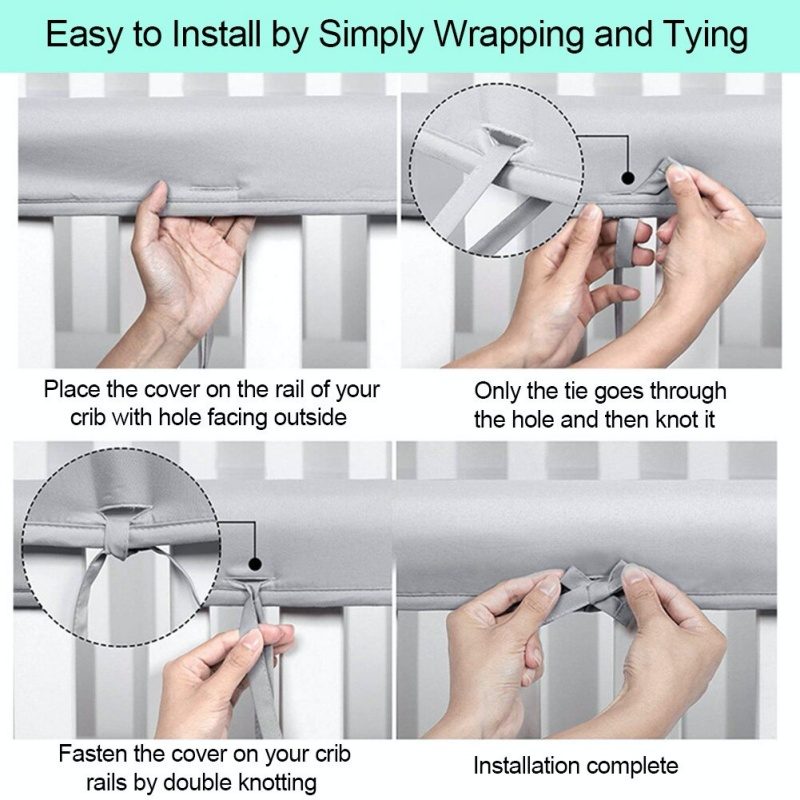 Easy to Install by Simply Wrapping and Tying

Place the cover on the rail of your crib with hole facing outside

Only the tie goes through the hole and then knot it

Fasten the cover on your crib rails by double knotting

Installation complete